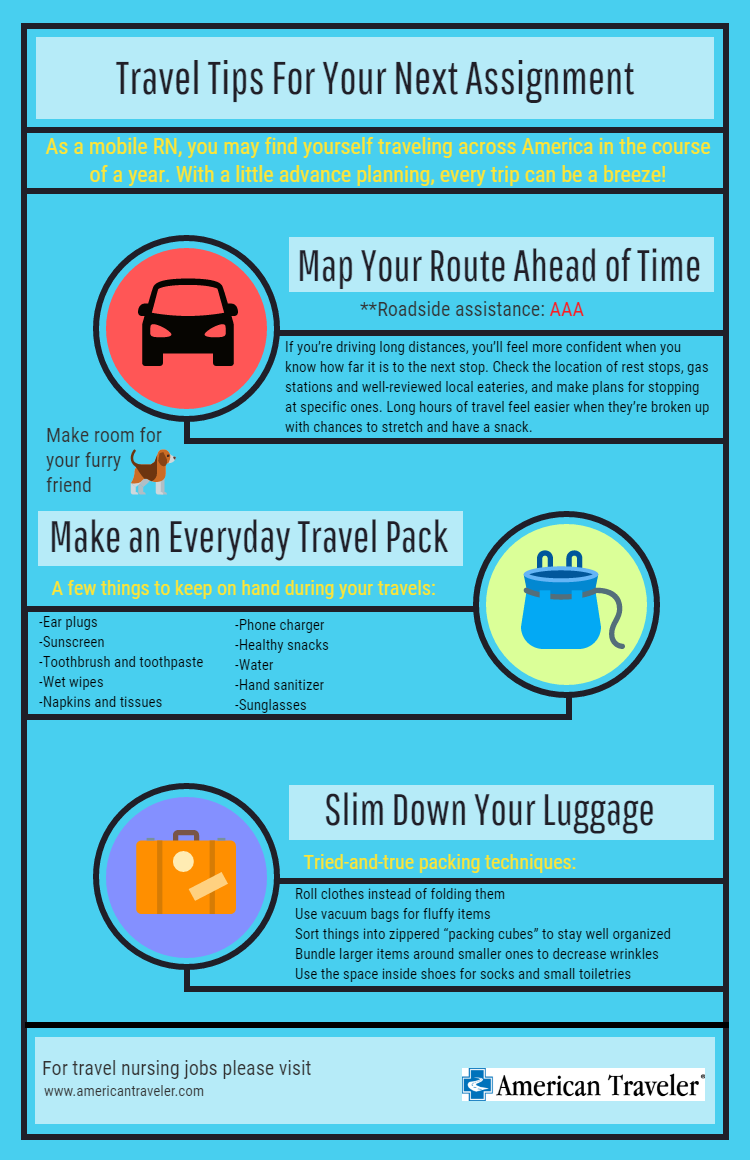 Travel Tips For Your Next Assignment

As a mobile RN, you may find yourself traveling across America in the course of a year. With a little advance planning, every trip can be a breeze!

Map Your Route Ahead of Time

**Roadside assistance: AAA

If you're driving long distances, you'll feel more confident when you know how far it is to the next stop. Check the location of rest stops, gas stations and well-reviewed local eateries, and make plans for stopping at specific ones. Long hours of travel feel easier when they're broken up with chances to stretch and have a snack.

Make room for your furry friend

Make an Everyday Travel Pack

A few things to keep on hand during your travels:

-Ear plugs
-Sunscreen
-Toothbrush and toothpaste
-Wet wipes
-Napkins and tissues

-Phone charger
-Healthy snacks
-Water
-Hand sanitizer
-Sunglasses

Slim Down Your Luggage

Tried-and-true packing techniques:

Roll clothes instead of folding them
Use vacuum bags for fluffy items
Sort things into zippered "packing cubes" to stay well organized
Bundle larger items around smaller ones to decrease wrinkles
Use the space inside shoes for socks and small toiletries

For travel nursing jobs please visit
www.americantraveler.com

American Traveler®